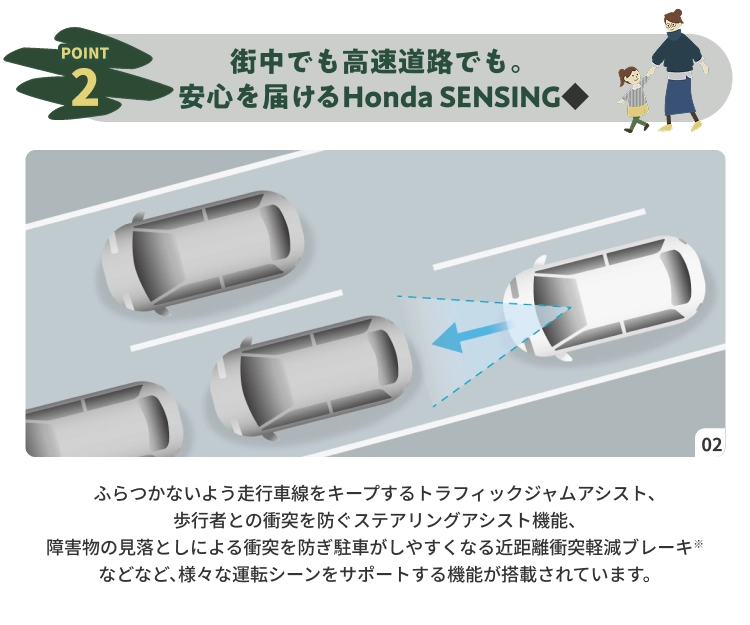 POINT
2

街中でも高速道路でも。
安心を届けるHonda SENSING◆

02

ふらつかないよう走行車線をキープするトラフィックジャムアシスト、
歩行者との衝突を防ぐステアリングアシスト機能、
障害物の見落としによる衝突を防ぎ駐車がしやすくなる近距離衝突軽減ブレーキ※
などなど、様々な運転シーンをサポートする機能が搭載されています。